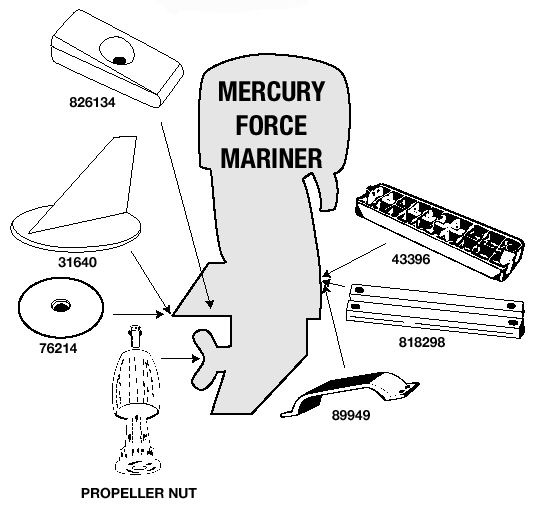 826134

MERCURY
FORCE
MARINER

31640

43396

76214

818298

89949

PROPELLER NUT